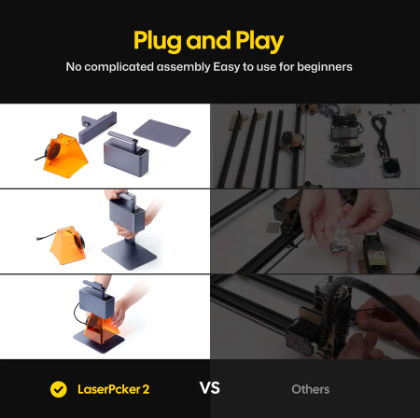 Plug and Play
No complicated assembly Easy to use for beginners

LaserPcker 2 VS Others