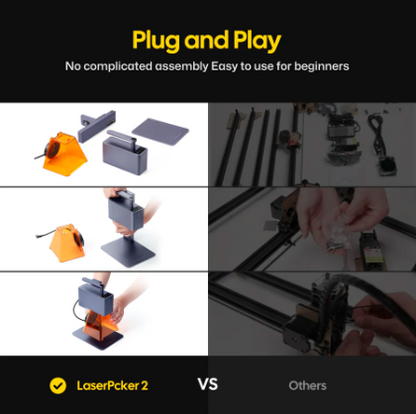 Plug and Play
No complicated assembly Easy to use for beginners

LaserPcker 2 VS Others